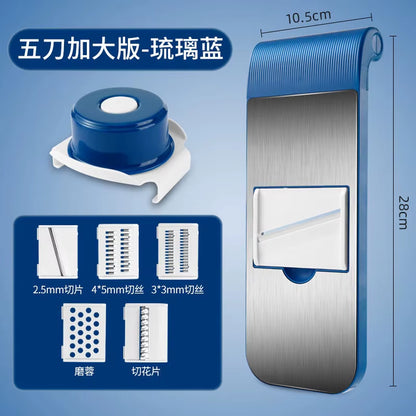 五刀加大版-琉璃蓝

10.5cm

28cm

2.5mm切片 4*5mm切丝 3*3mm切丝

磨蓉 切花片