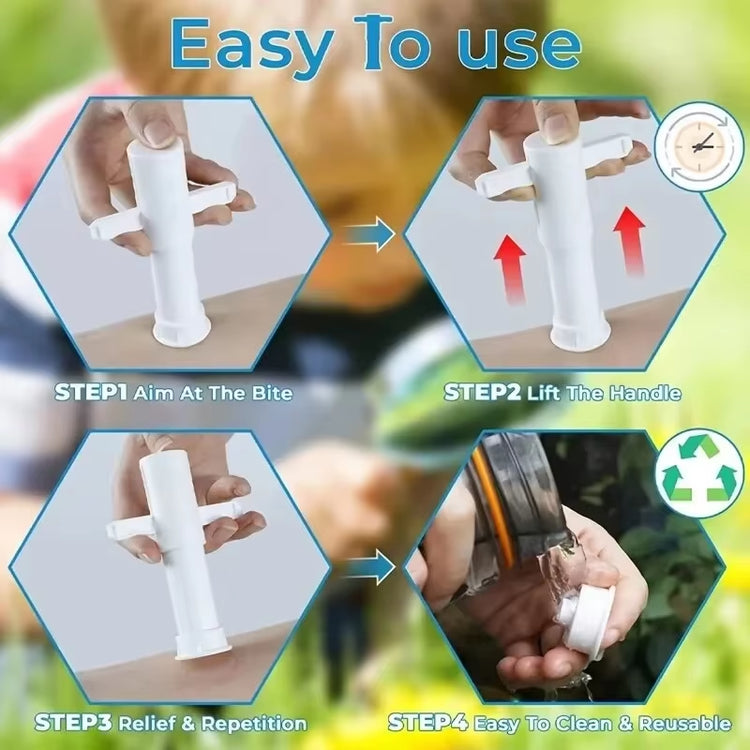 Easy To use

STEP1 Aim At The Bite

STEP2 Lift The Handle

STEP3 Relief & Repetition

STEP4 Easy To Clean & Reusable